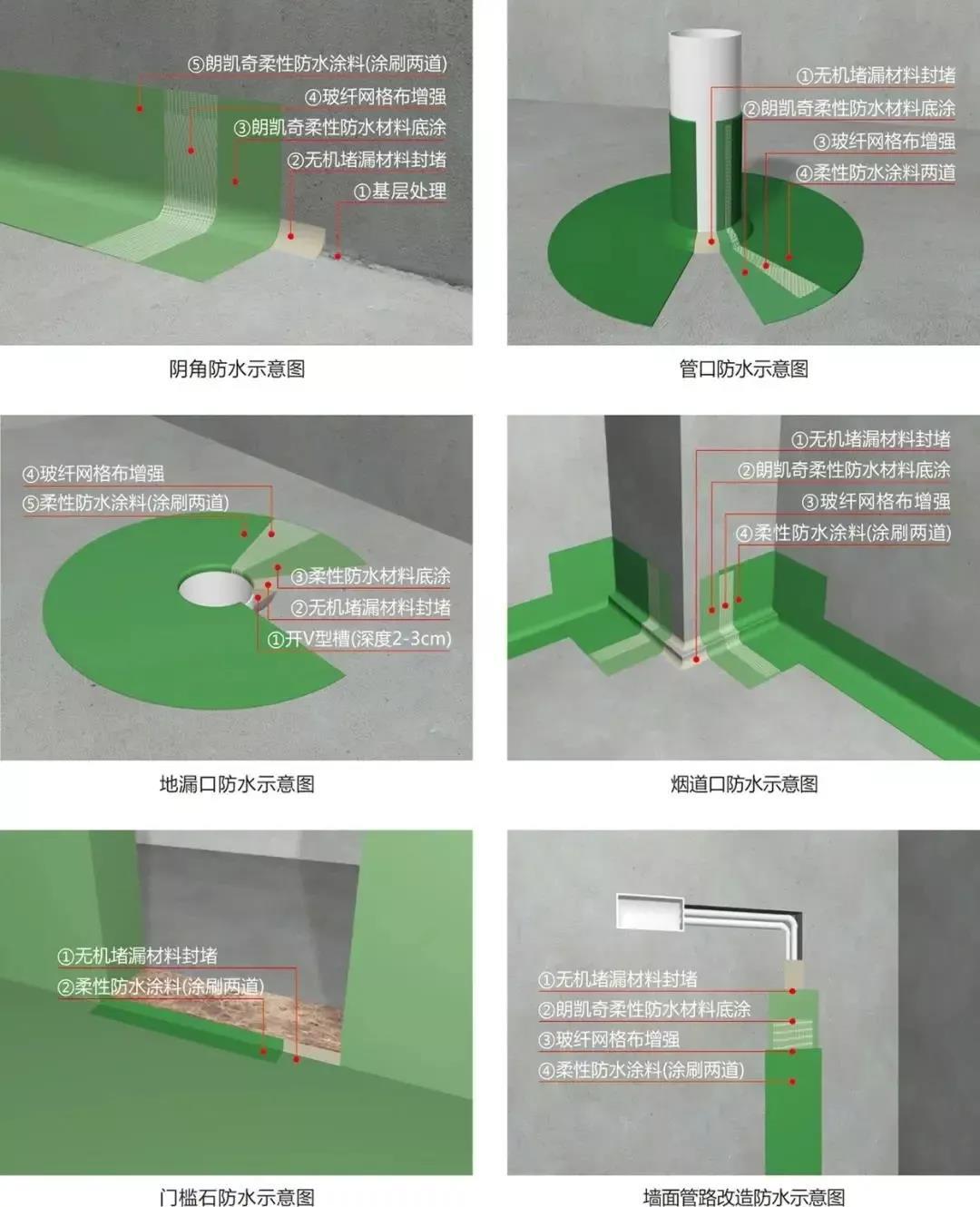 ⑤朗凯奇柔性防水涂料(涂刷两道)
④玻纤网格布增强
③朗凯奇柔性防水材料底涂
②无机堵漏材料封堵
①基层处理

阴角防水示意图

①无机堵漏材料封堵
②朗凯奇柔性防水材料底涂
③玻纤网格布增强
④柔性防水涂料两道

管口防水示意图

④玻纤网格布增强
⑤柔性防水涂料(涂刷两道)
③柔性防水材料底涂
②无机堵漏材料封堵
①开V型槽(深度2-3cm)

地漏口防水示意图

①无机堵漏材料封堵
②朗凯奇柔性防水材料底涂
③玻纤网格布增强
④柔性防水涂料(涂刷两道)

烟道口防水示意图

①无机堵漏材料封堵
②柔性防水涂料(涂刷两道)

门槛石防水示意图

①无机堵漏材料封堵
②朗凯奇柔性防水材料底涂
③玻纤网格布增强
④柔性防水涂料(涂刷两道)

墙面管路改造防水示意图