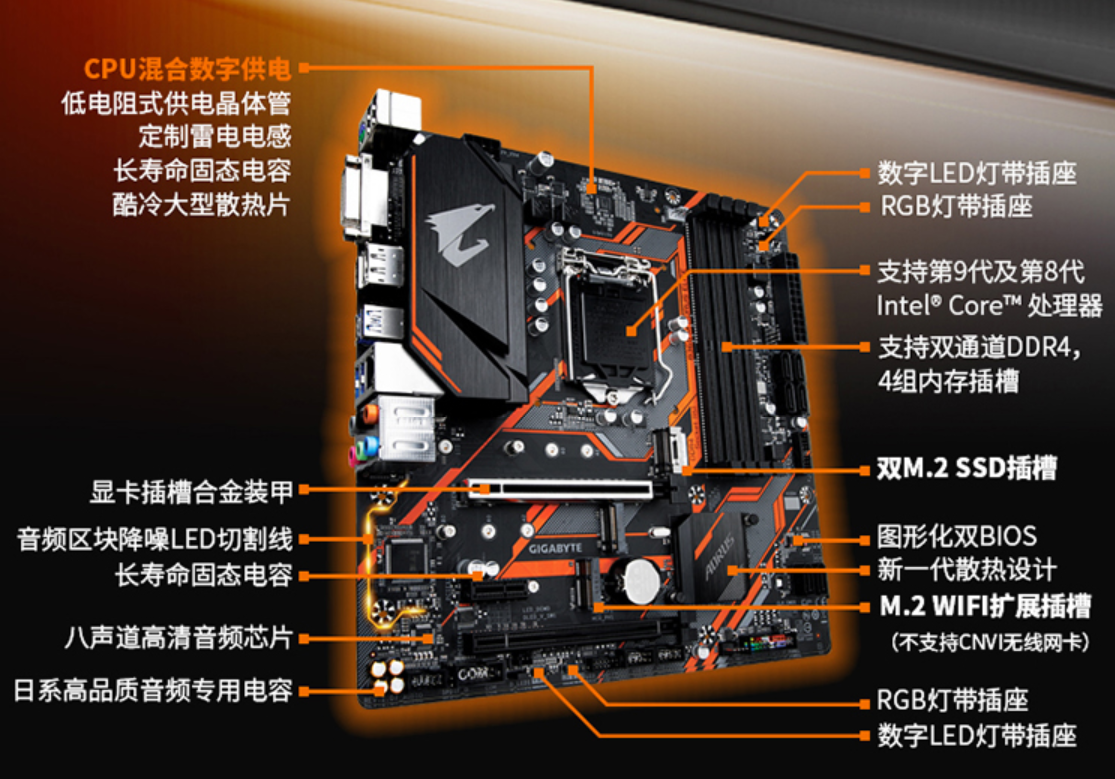 CPU混合数字供电
低电阻式供电晶体管
定制雷电电感
长寿命固态电容
酷冷大型散热片

显卡插槽合金装甲
音频区块降噪LED切割线
长寿命固态电容
八声道高清音频芯片
日系高品质音频专用电容

数字LED灯带插座
RGB灯带插座
支持第9代及第8代
Intel® Core™ 处理器
支持双通道DDR4,
4组内存插槽
双M.2 SSD插槽
图形化双BIOS
新一代散热设计
M.2 WIFI扩展插槽
(不支持CNVI无线网卡)
RGB灯带插座
数字LED灯带插座

GIGABYTE
AORUS