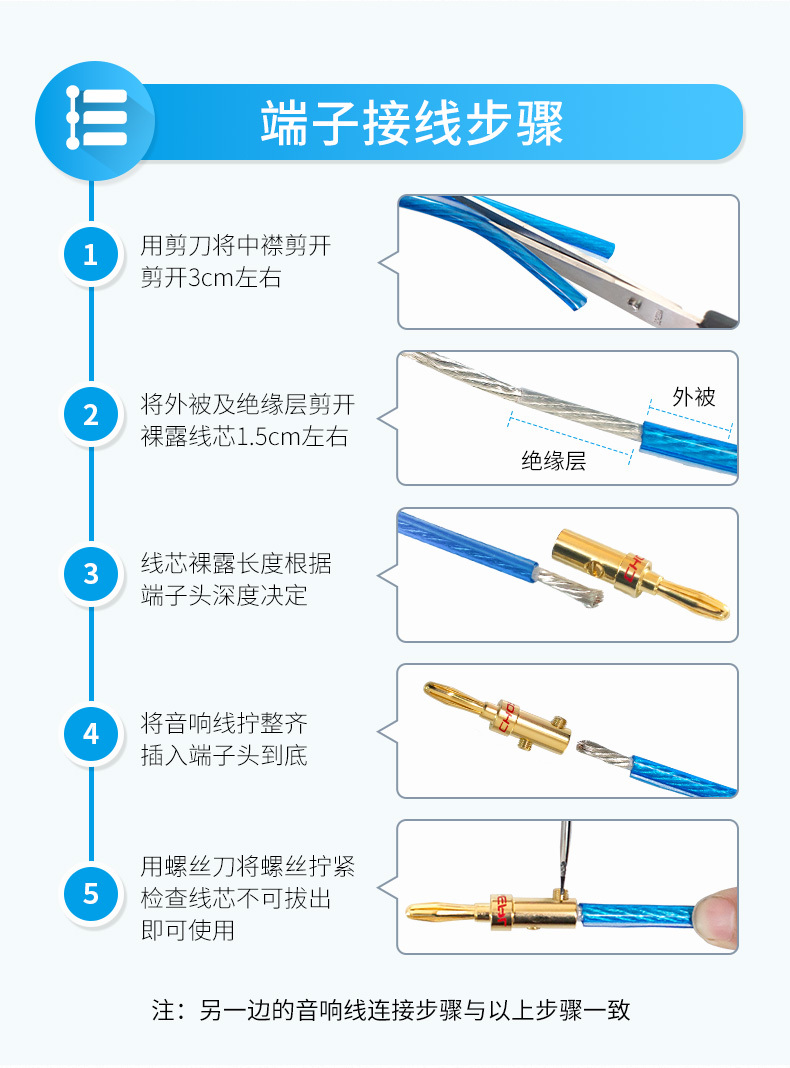 端子接线步骤

1
用剪刀将中襟剪开
剪开3cm左右

2
将外被及绝缘层剪开
裸露线芯1.5cm左右

外被
绝缘层

3
线芯裸露长度根据
端子头深度决定

4
将音响线拧整齐
插入端子头到底

5
用螺丝刀将螺丝拧紧
检查线芯不可拔出
即可使用

注：另一边的音响线连接步骤与以上步骤一致