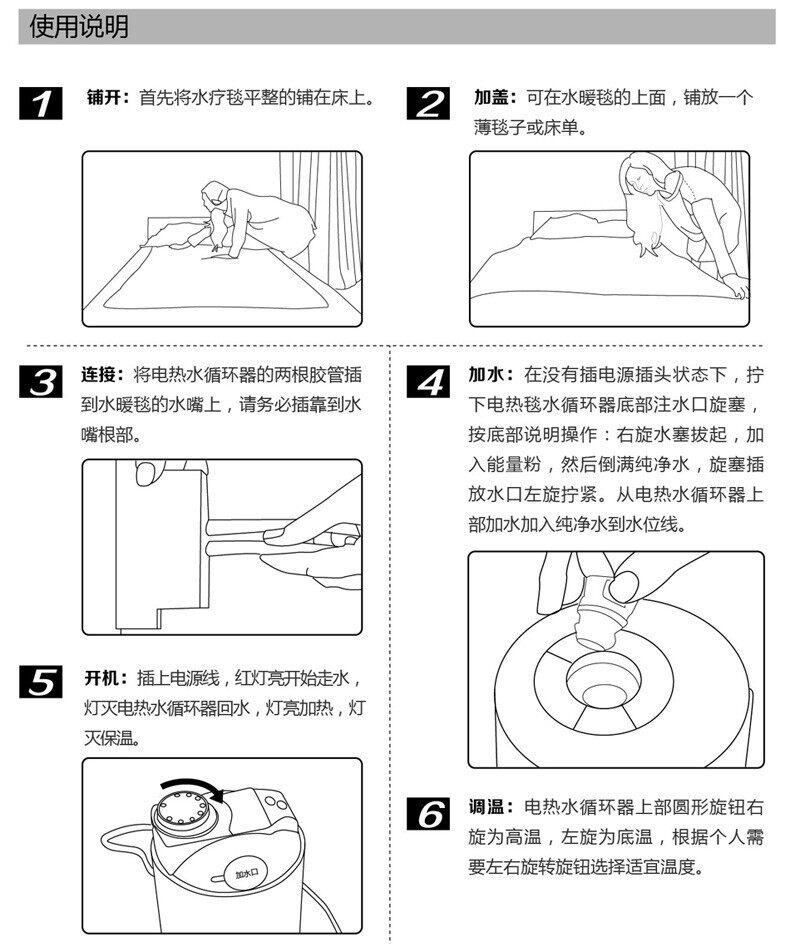 使用说明

1 铺开：首先将水疗毯平整的铺在床上。

2 加盖：可在水暖毯的上面，铺放一个薄毯子或床单。

3 连接：将电热水循环器的两根胶管插到水暖毯的水嘴上，请务必插靠到水嘴根部。

4 加水：在没有插电源插头状态下，拧下电热毯水循环器底部注水口旋塞，按底部说明操作：右旋水塞拔起，加入能量粉，然后倒满纯净水，旋塞插放水口左旋拧紧。从电热水循环器上部加水加入纯净水到水位线。

5 开机：插上电源线，红灯亮开始走水，灯灭电热水循环器回水，灯亮加热，灯灭保温。

加水口

6 调温：电热水循环器上部圆形旋钮右旋为高温，左旋为底温，根据个人需要左右旋转旋钮选择适宜温度。