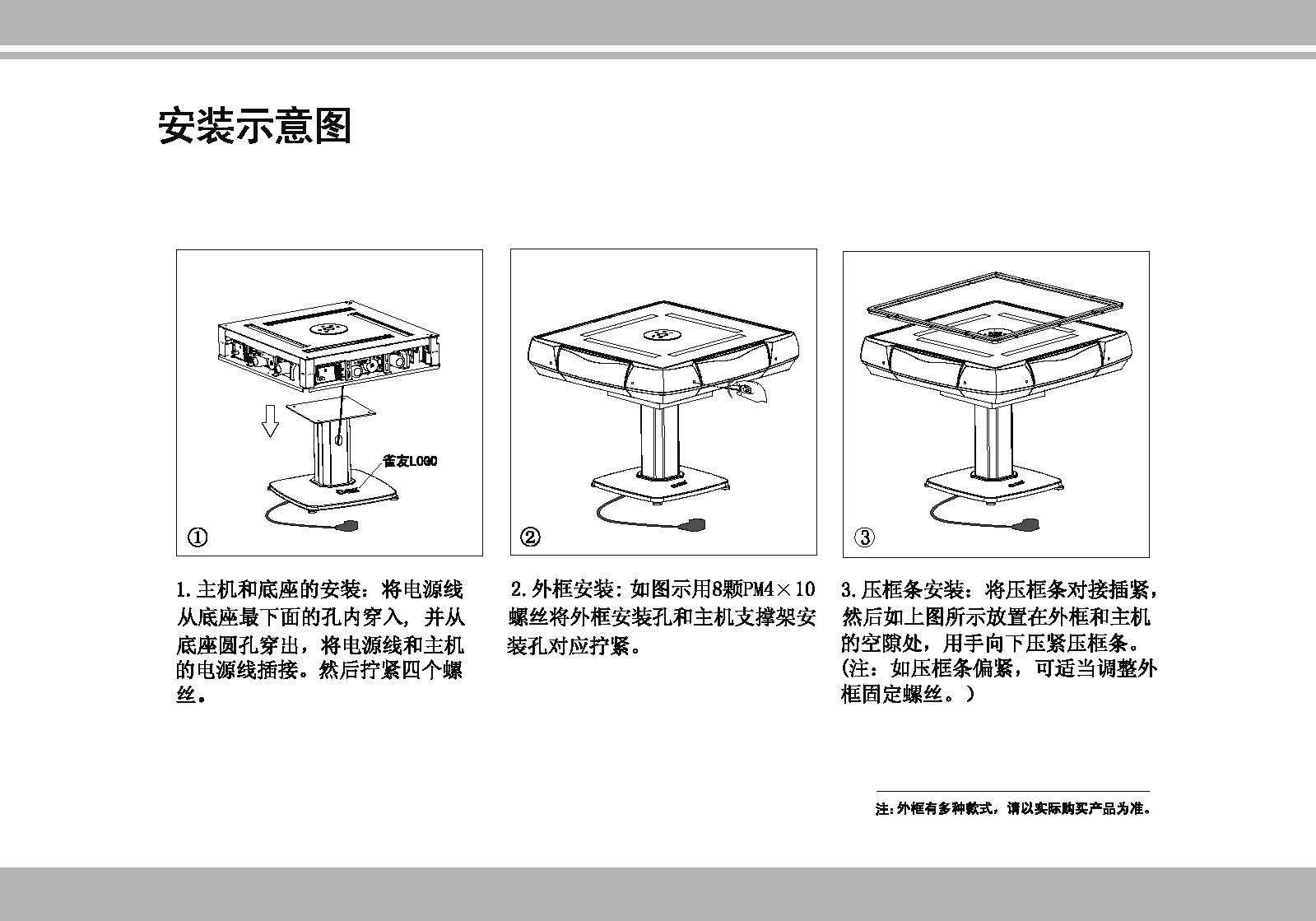 安装示意图

雀友LOGO

①

②

③

1.主机和底座的安装：将电源线从底座最下面的孔内穿入，并从底座圆孔穿出，将电源线和主机的电源线插接。然后拧紧四个螺丝。

2.外框安装：如图示用8颗PM4×10螺丝将外框安装孔和主机支撑架安装孔对应拧紧。

3.压框条安装：将压框条对接插紧，然后如上图所示放置在外框和主机的空隙处，用手向下压紧压框条。(注：如压框条偏紧，可适当调整外框固定螺丝。)

注：外框有多种款式，请以实际购买产品为准。