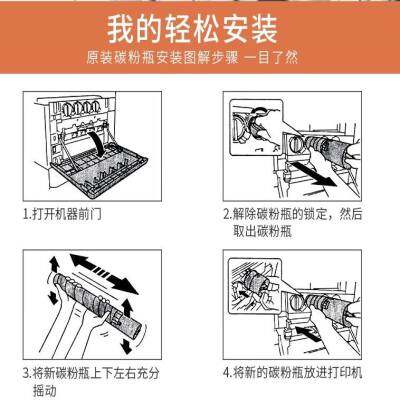 我的轻松安装

原装碳粉瓶安装图解步骤 一目了然

1.打开机器前门

2.解除碳粉瓶的锁定，然后取出碳粉瓶

3.将新碳粉瓶上下左右充分摇动

4.将新的碳粉瓶放进打印机