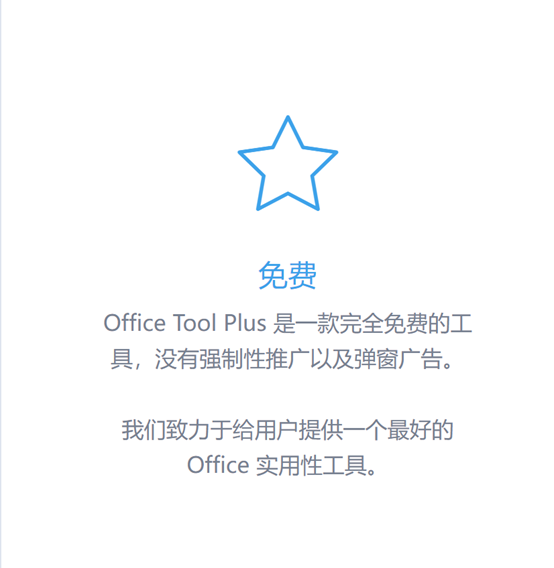 免费

Office Tool Plus 是一款完全免费的工具，没有强制性推广以及弹窗广告。

我们致力于给用户提供一个最好的 Office 实用性工具。